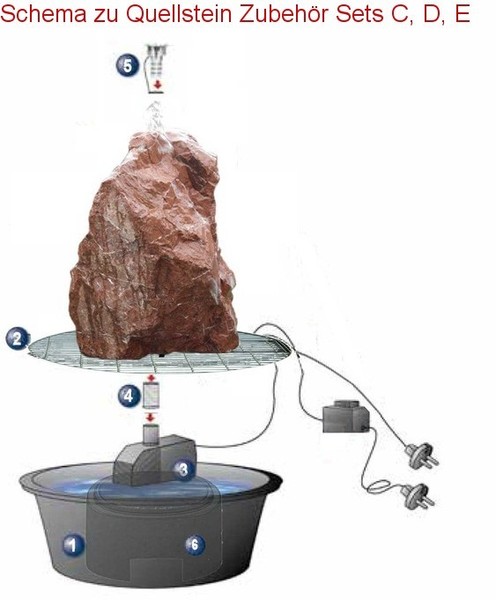 Schema zu Quellstein Zubehör Sets C, D, E

5

2

4

3

1

6